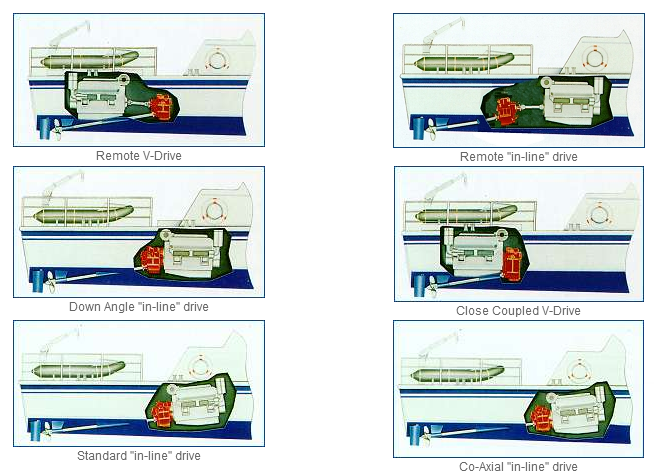 Remote V-Drive

Remote "in-line" drive

Down Angle "in-line" drive

Close Coupled V-Drive

Standard "in-line" drive

Co-Axial "in-line" drive